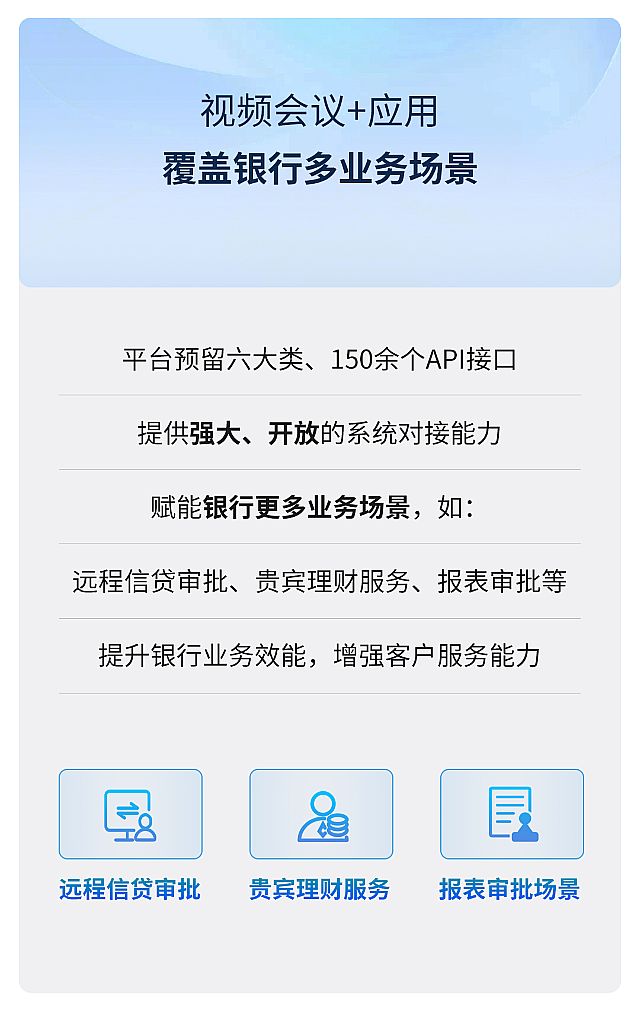 视频会议+应用
覆盖银行多业务场景

平台预留六大类、150余个API接口

提供强大、开放的系统对接能力

赋能银行更多业务场景，如：

远程信贷审批、贵宾理财服务、报表审批等

提升银行业务效能，增强客户服务能力

远程信贷审批

贵宾理财服务

报表审批场景